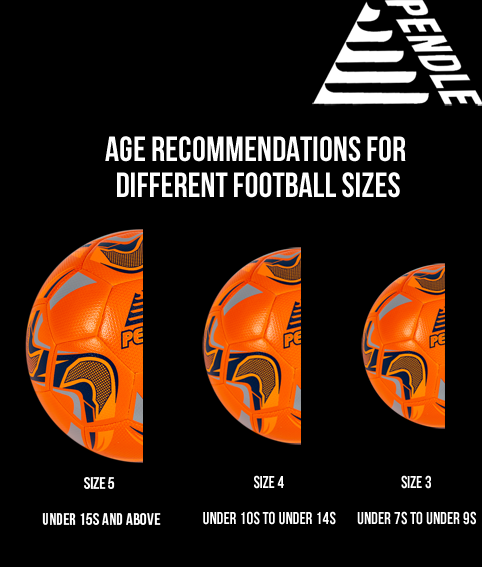 PENDLE

AGE RECOMMENDATIONS FOR DIFFERENT FOOTBALL SIZES

PE

PE

PE

SIZE 5

UNDER 15S AND ABOVE

SIZE 4

UNDER 10S TO UNDER 14S

SIZE 3

UNDER 7S TO UNDER 9S